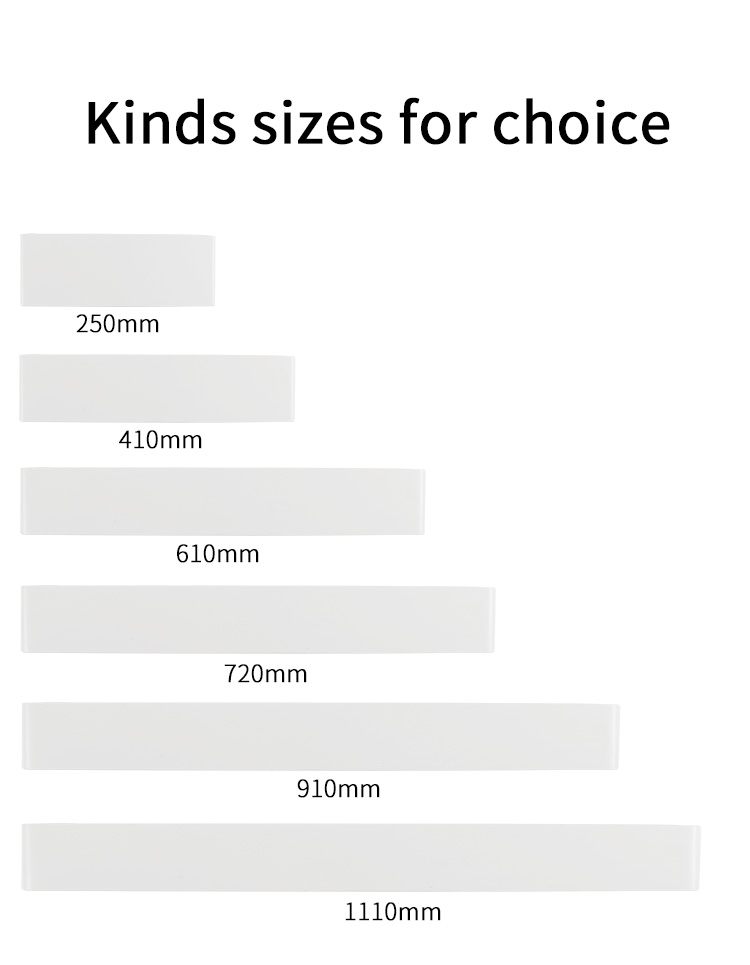 Kinds sizes for choice

250mm

410mm

610mm

720mm

910mm

1110mm