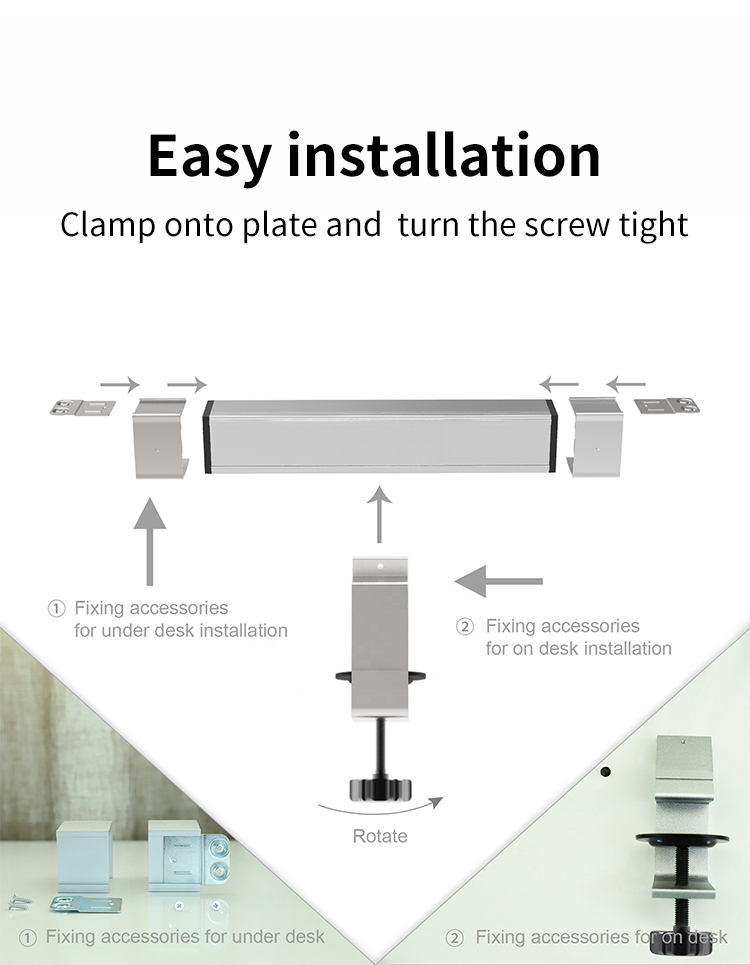 Easy installation

Clamp onto plate and turn the screw tight

① Fixing accessories for under desk installation

② Fixing accessories for on desk installation

Rotate

① Fixing accessories for under desk

② Fixing accessories for on desk