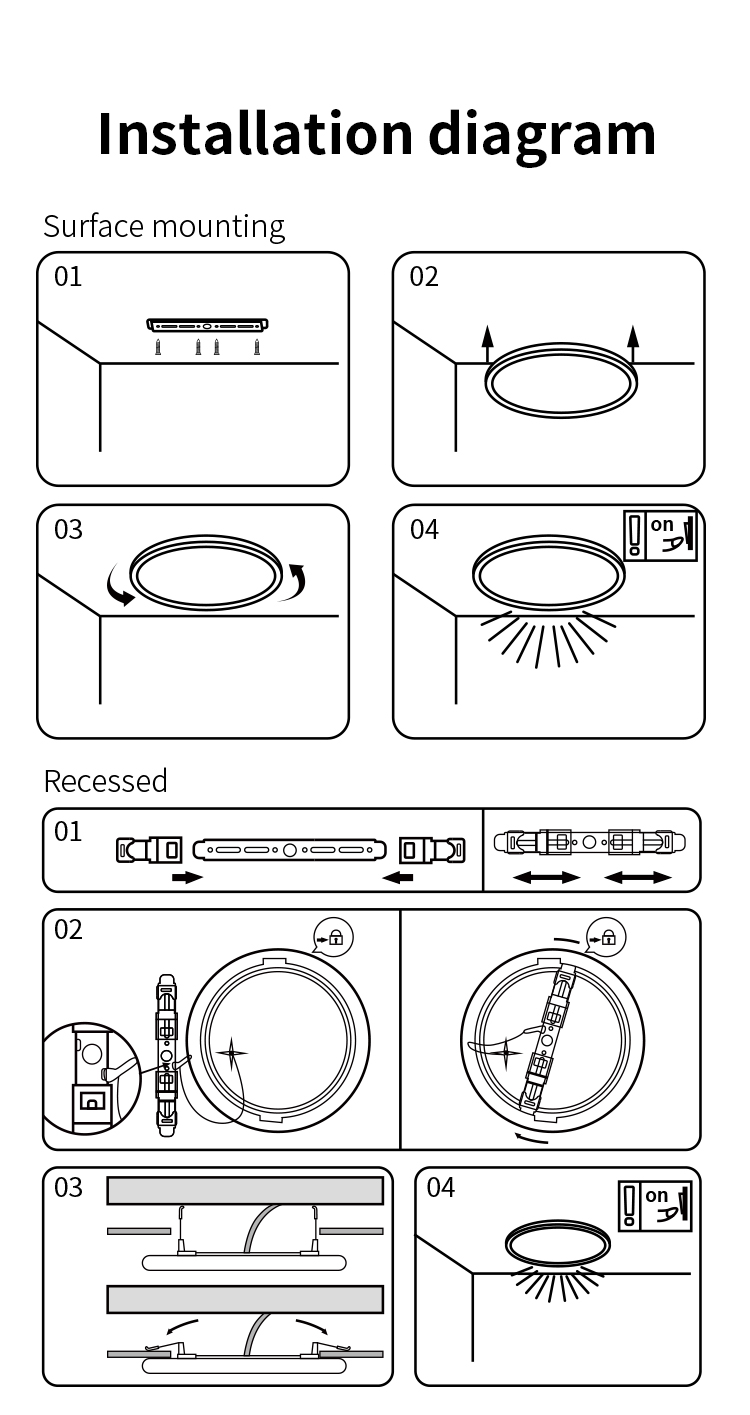 Installation diagram

Surface mounting

01

02

03

04

on

Recessed

01

02

03

04

on