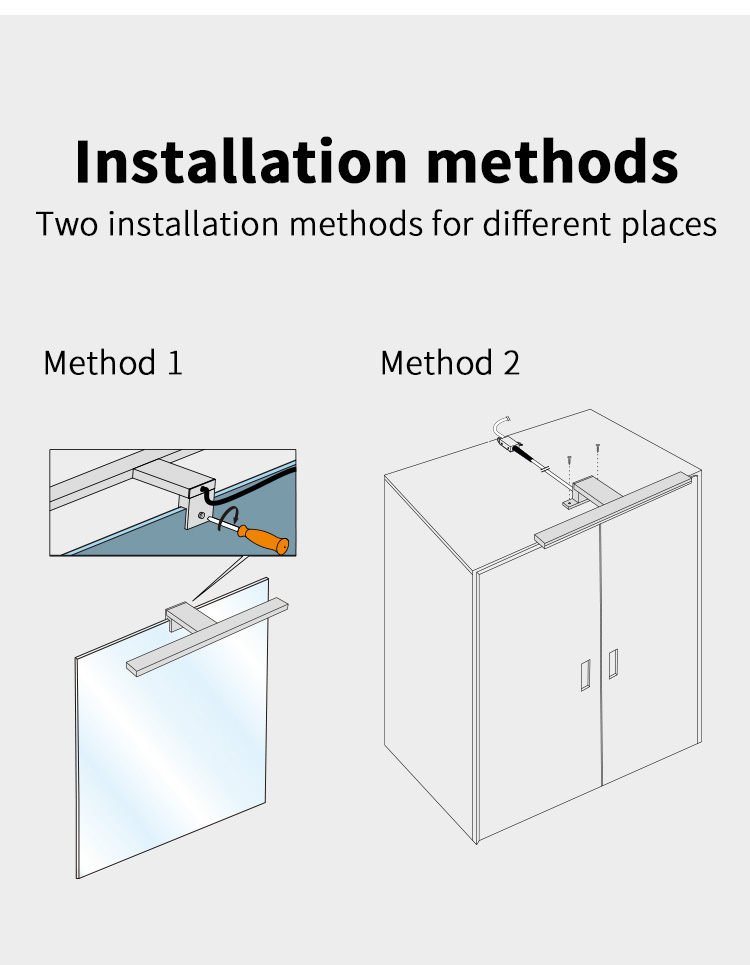 Installation methods

Two installation methods for different places

Method 1

Method 2